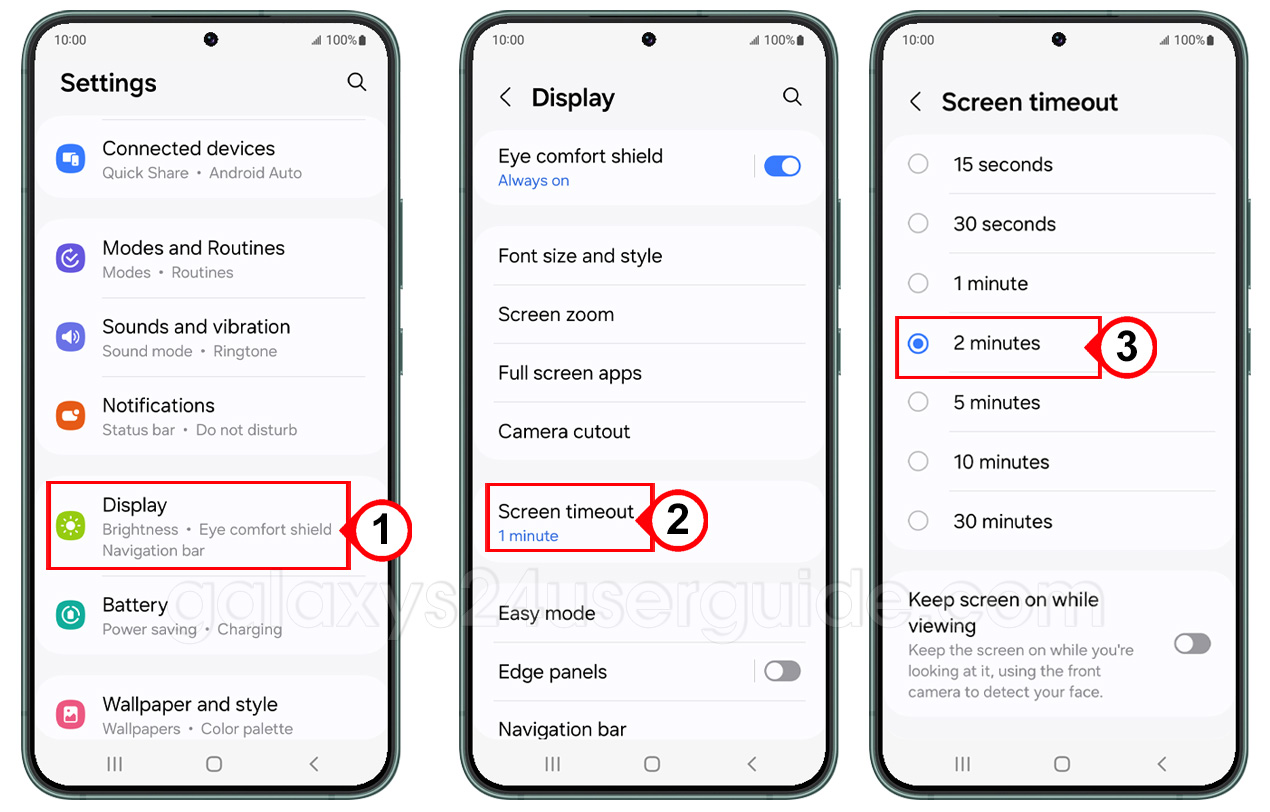 10:00
100%

Settings

Connected devices
Quick Share • Android Auto

Modes and Routines
Modes • Routines

Sounds and vibration
Sound mode • Ringtone

Notifications
Status bar • Do not disturb

Display
Brightness • Eye comfort shield
Navigation bar

1

Battery
Power saving • Charging

Wallpaper and style
Wallpapers • Color palette

10:00
100%

Display

Eye comfort shield
Always on

Font size and style

Screen zoom

Full screen apps

Camera cutout

Screen timeout
1 minute

2

Easy mode

Edge panels

Navigation bar

10:00
100%

Screen timeout

15 seconds

30 seconds

1 minute

2 minutes

3

5 minutes

10 minutes

30 minutes

Keep screen on while viewing
Keep the screen on while you're looking at it, using the front camera to detect your face.

galaxys24userguide.com