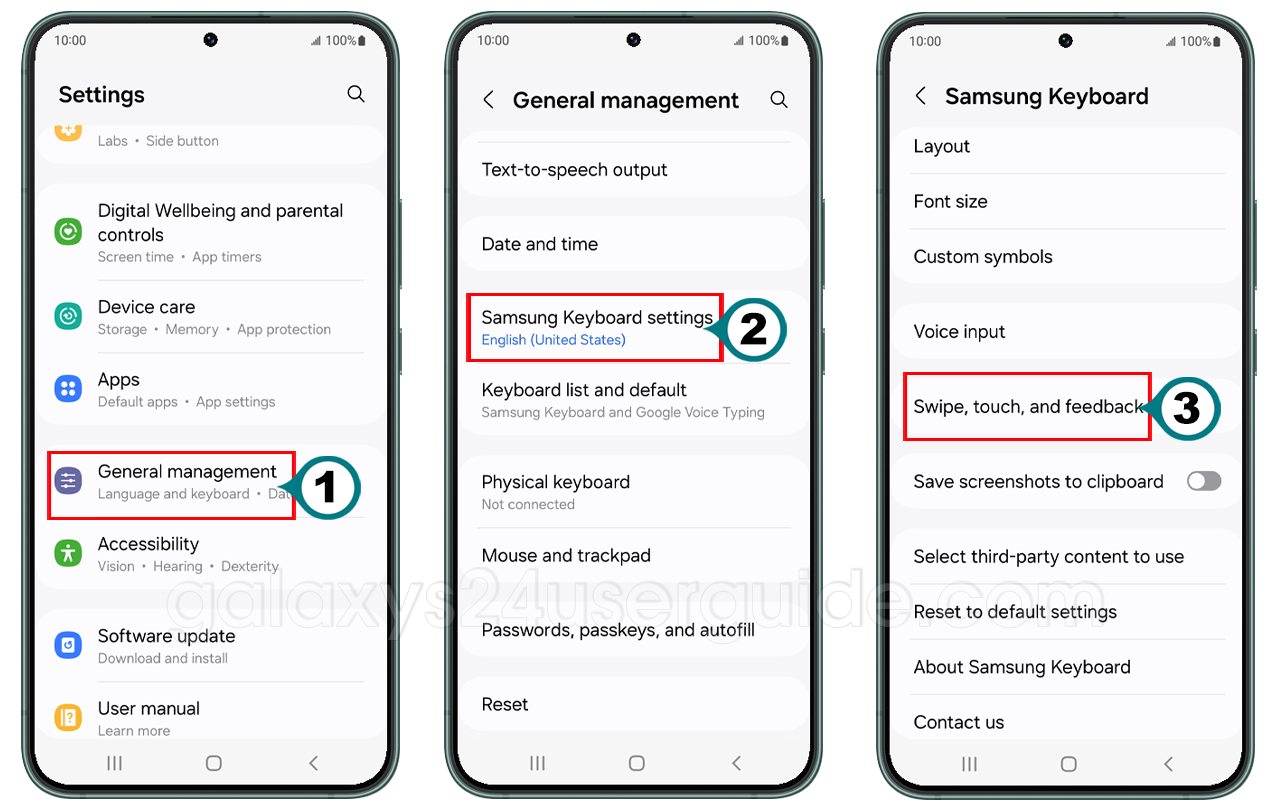 10:00

100%

Settings

Labs • Side button

Digital Wellbeing and parental controls
Screen time • App timers

Device care
Storage • Memory • App protection

Apps
Default apps • App settings

General management
Language and keyboard • Dat

1

Accessibility
Vision • Hearing • Dexterity

Software update
Download and install

User manual
Learn more

10:00

100%

General management

Text-to-speech output

Date and time

Samsung Keyboard settings
English (United States)

2

Keyboard list and default
Samsung Keyboard and Google Voice Typing

Physical keyboard
Not connected

Mouse and trackpad

Passwords, passkeys, and autofill

Reset

10:00

100%

Samsung Keyboard

Layout

Font size

Custom symbols

Voice input

Swipe, touch, and feedback

3

Save screenshots to clipboard

Select third-party content to use

Reset to default settings

About Samsung Keyboard

Contact us

galaxys24userguide.com